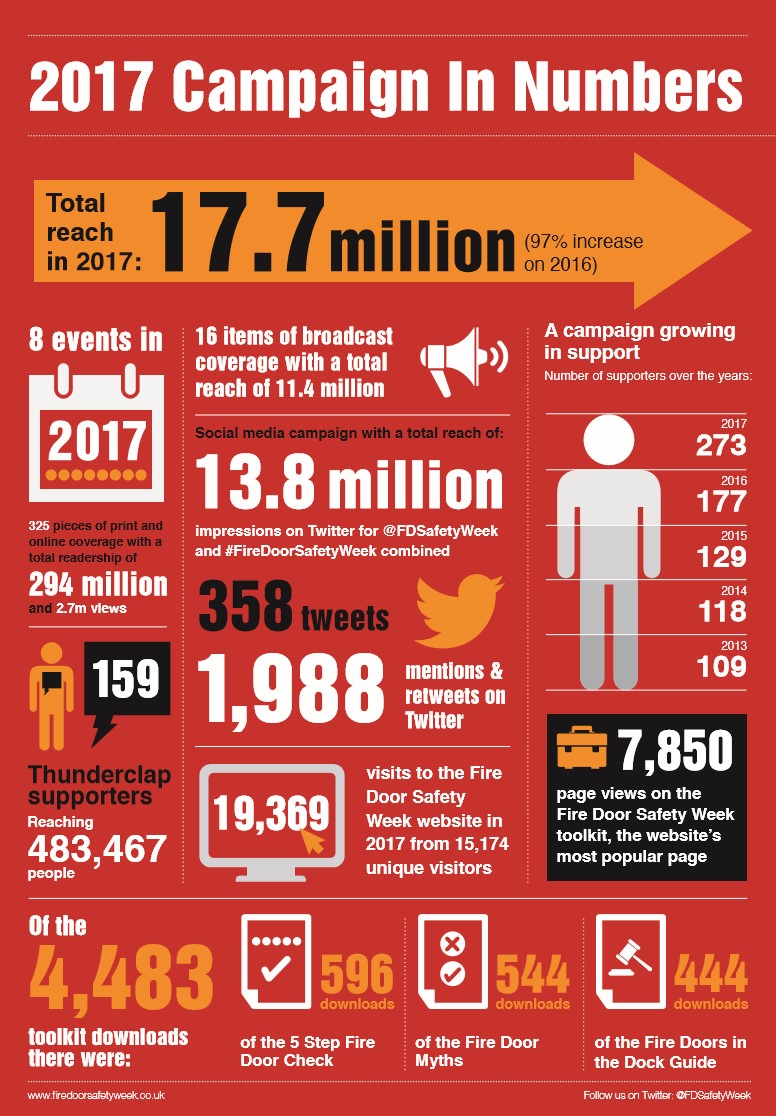 2017 Campaign In Numbers

Total reach in 2017: 17.7 million (97% increase on 2016)

8 events in

2017

325 pieces of print and online coverage with a total readership of 294 million and 2.7m views

159

Thunderclap supporters

Reaching 483,467 people

16 items of broadcast coverage with a total reach of 11.4 million

Social media campaign with a total reach of:

13.8 million

impressions on Twitter for @FDSafetyWeek and #FireDoorSafetyWeek combined

358 tweets

1,988 mentions & retweets on Twitter

19,369

visits to the Fire Door Safety Week website in 2017 from 15,174 unique visitors

A campaign growing in support

Number of supporters over the years:

2017 273

2016 177

2015 129

2014 118

2013 109

7,850

page views on the Fire Door Safety Week toolkit, the website's most popular page

Of the 4,483 toolkit downloads there were:

596 downloads of the 5 Step Fire Door Check

544 downloads of the Fire Door Myths

444 downloads of the Fire Doors in the Dock Guide

www.firedoorsafetyweek.co.uk

Follow us on Twitter: @FDSafetyWeek